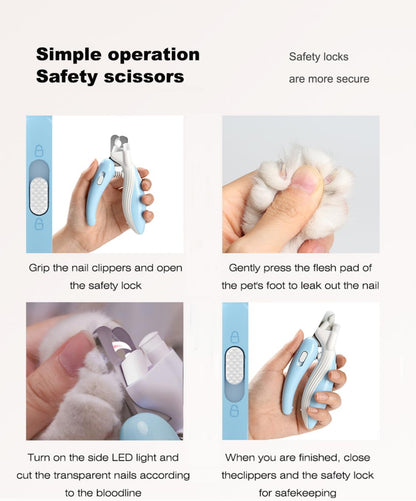 Simple operation
Safety scissors

Safety locks
are more secure

Grip the nail clippers and open the safety lock

Gently press the flesh pad of the pet's foot to leak out the nail

Turn on the side LED light and cut the transparent nails according to the bloodline

When you are finished, close theclippers and the safety lock for safekeeping